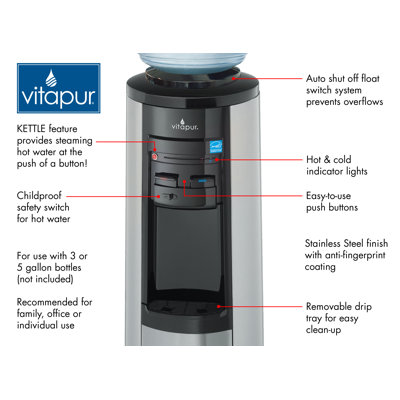 vitapur.

KETTLE feature provides steaming hot water at the push of a button!

Childproof safety switch for hot water

For use with 3 or 5 gallon bottles (not included)

Recommended for family, office or individual use

vitapur.

Auto shut off float switch system prevents overflows

Hot & cold indicator lights

Easy-to-use push buttons

Stainless Steel finish with anti-fingerprint coating

Removable drip tray for easy clean-up